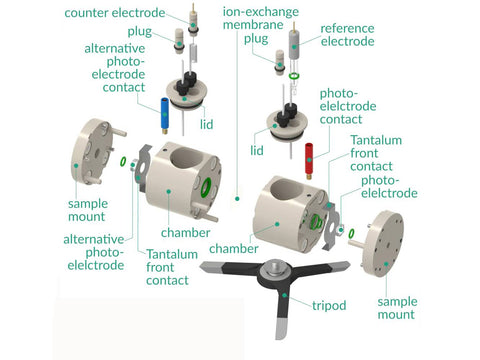 counter electrode
plug
alternative photo-electrode contact
lid
ion-exchange membrane
plug
reference electrode
photo-elelctrode contact
lid
Tantalum front contact
photo-elelctrode
sample mount
chamber
alternative photo-elelctrode
Tantalum front contact
chamber
tripod
sample mount