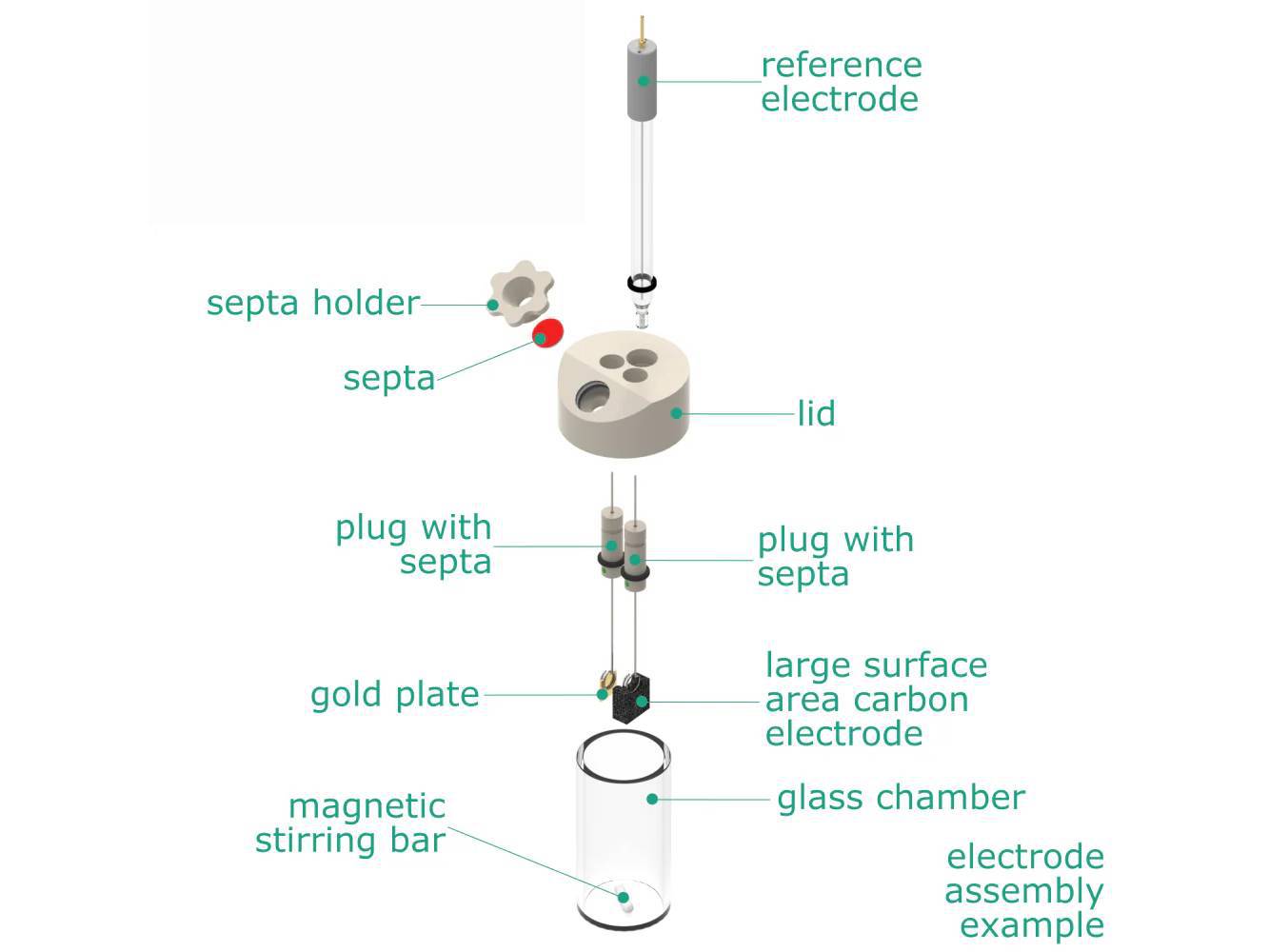 reference electrode

septa holder

septa

lid

plug with septa

plug with septa

gold plate

large surface area carbon electrode

magnetic stirring bar

glass chamber

electrode assembly example