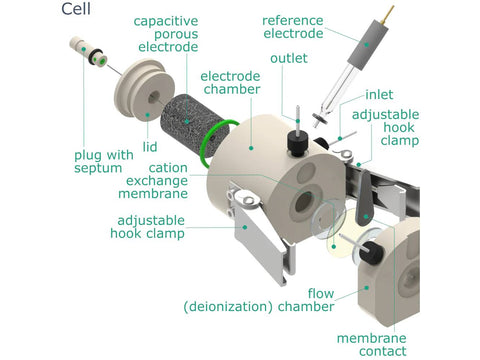 Cell

capacitive porous electrode

reference electrode

outlet

electrode chamber

inlet

adjustable hook clamp

lid

plug with septum

cation exchange membrane

adjustable hook clamp

flow (deionization) chamber

membrane contact