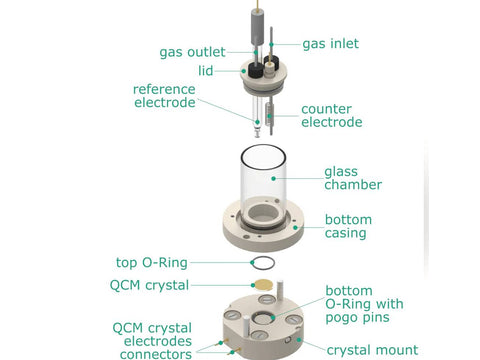 gas outlet
gas inlet
lid
reference electrode
counter electrode
glass chamber
bottom casing
top O-Ring
QCM crystal
bottom O-Ring with pogo pins
QCM crystal electrodes connectors
crystal mount