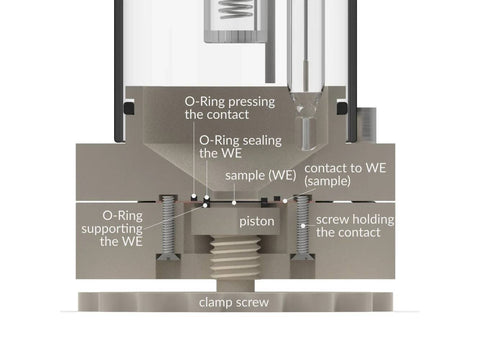 O-Ring pressing the contact

O-Ring sealing the WE

sample (WE)

contact to WE (sample)

O-Ring supporting the WE

piston

screw holding the contact

clamp screw