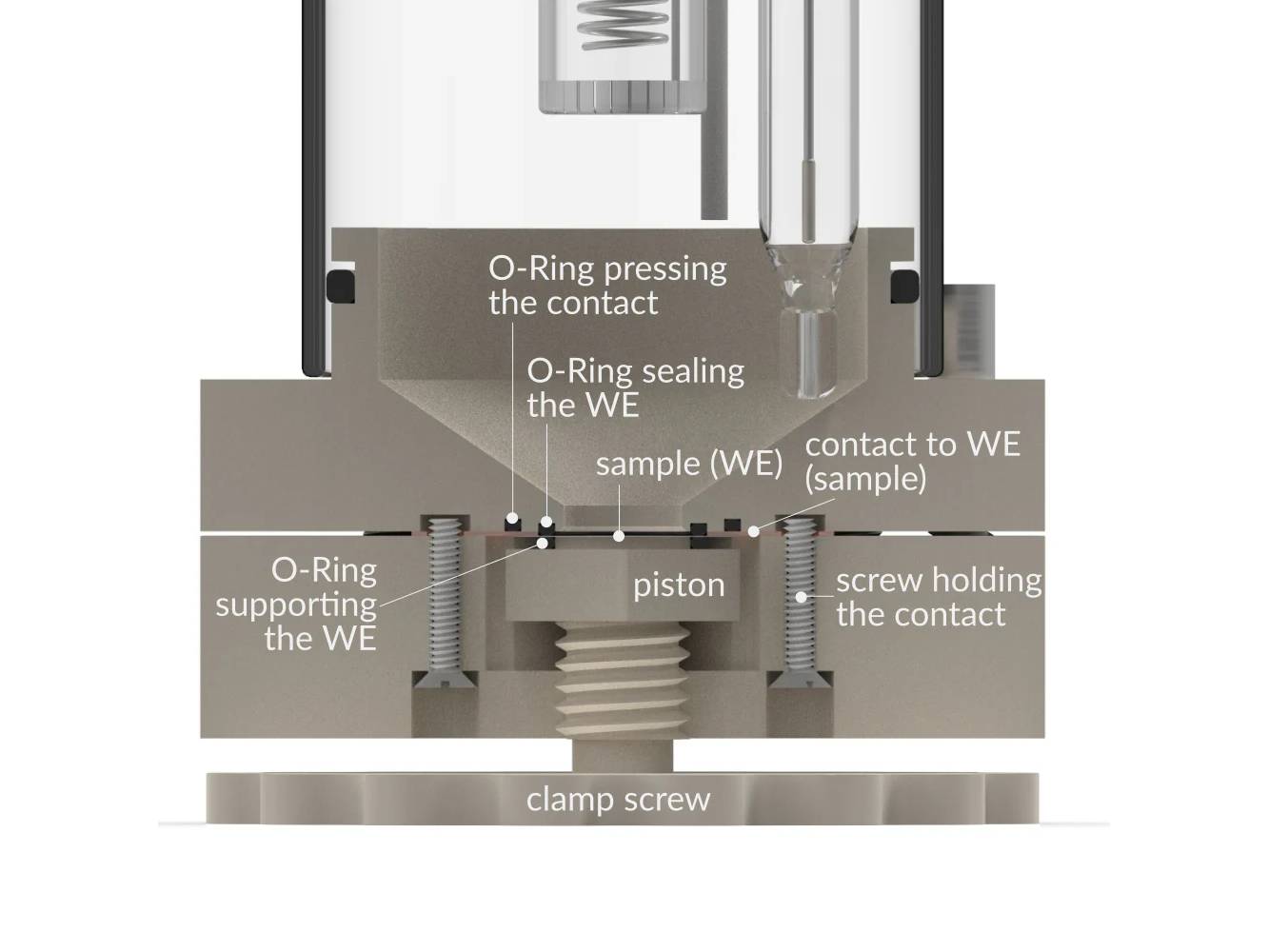 O-Ring pressing the contact

O-Ring sealing the WE

sample (WE)

contact to WE (sample)

O-Ring supporting the WE

piston

screw holding the contact

clamp screw