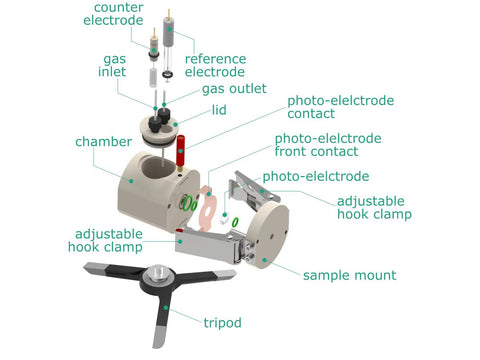 counter electrode

reference electrode

gas inlet

gas outlet

lid

photo-elelctrode contact

chamber

photo-elelctrode front contact

photo-elelctrode

adjustable hook clamp

adjustable hook clamp

sample mount

tripod