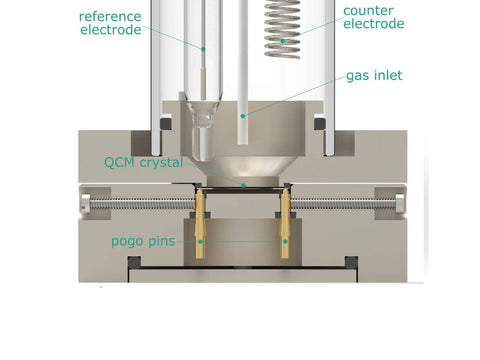 reference electrode

counter electrode

gas inlet

QCM crystal

pogo pins