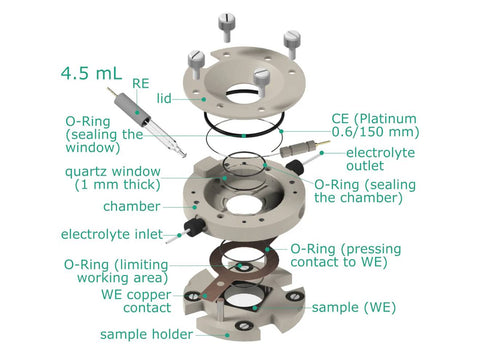 4.5 mL

RE

lid

O-Ring (sealing the window)

CE (Platinum 0.6/150 mm)

electrolyte outlet

quartz window (1 mm thick)

O-Ring (sealing the chamber)

chamber

electrolyte inlet

O-Ring (pressing contact to WE)

O-Ring (limiting working area)

WE copper contact

sample (WE)

sample holder