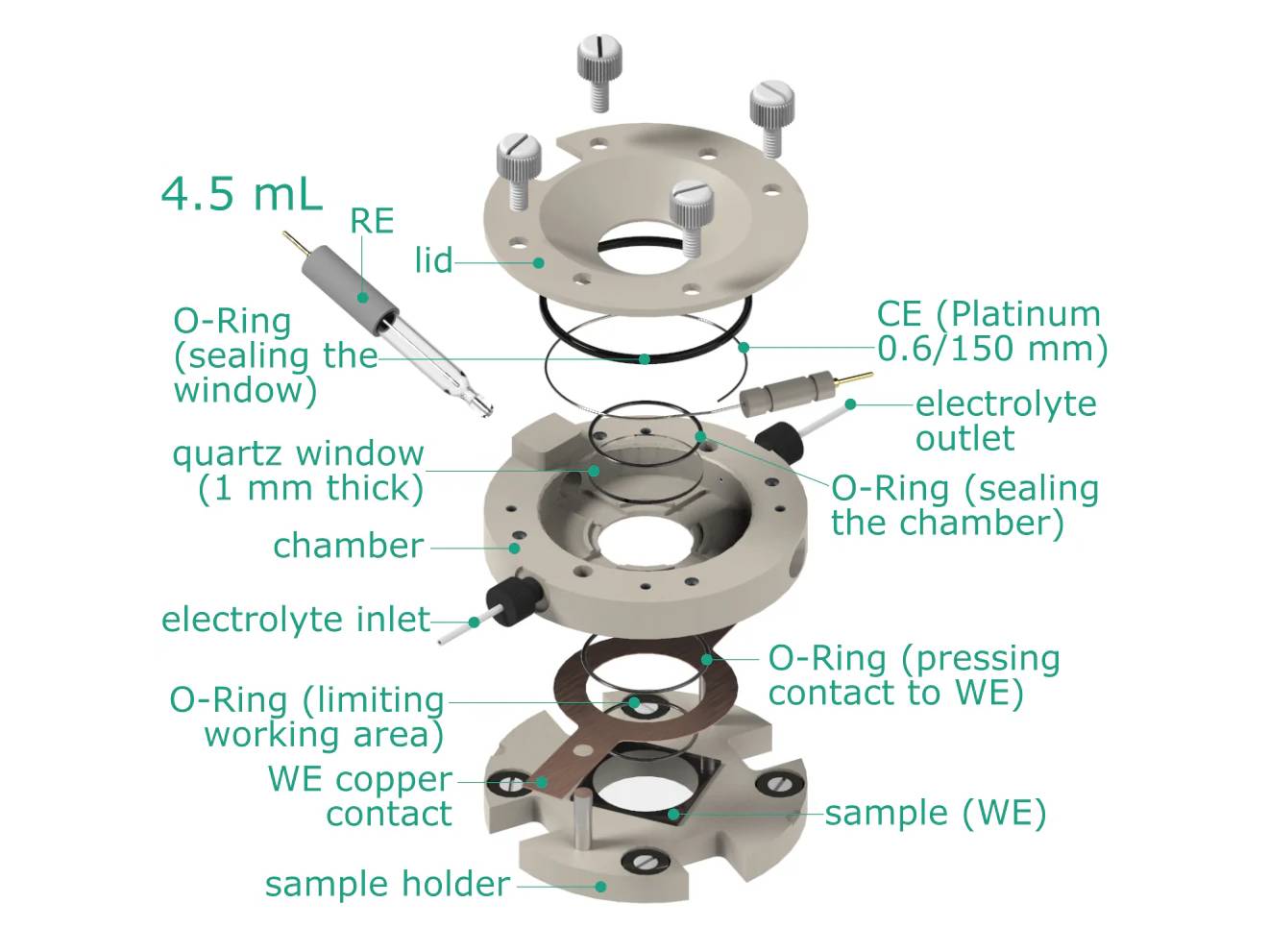 4.5 mL

RE

lid

O-Ring (sealing the window)

CE (Platinum 0.6/150 mm)

electrolyte outlet

quartz window (1 mm thick)

O-Ring (sealing the chamber)

chamber

electrolyte inlet

O-Ring (pressing contact to WE)

O-Ring (limiting working area)

WE copper contact

sample (WE)

sample holder