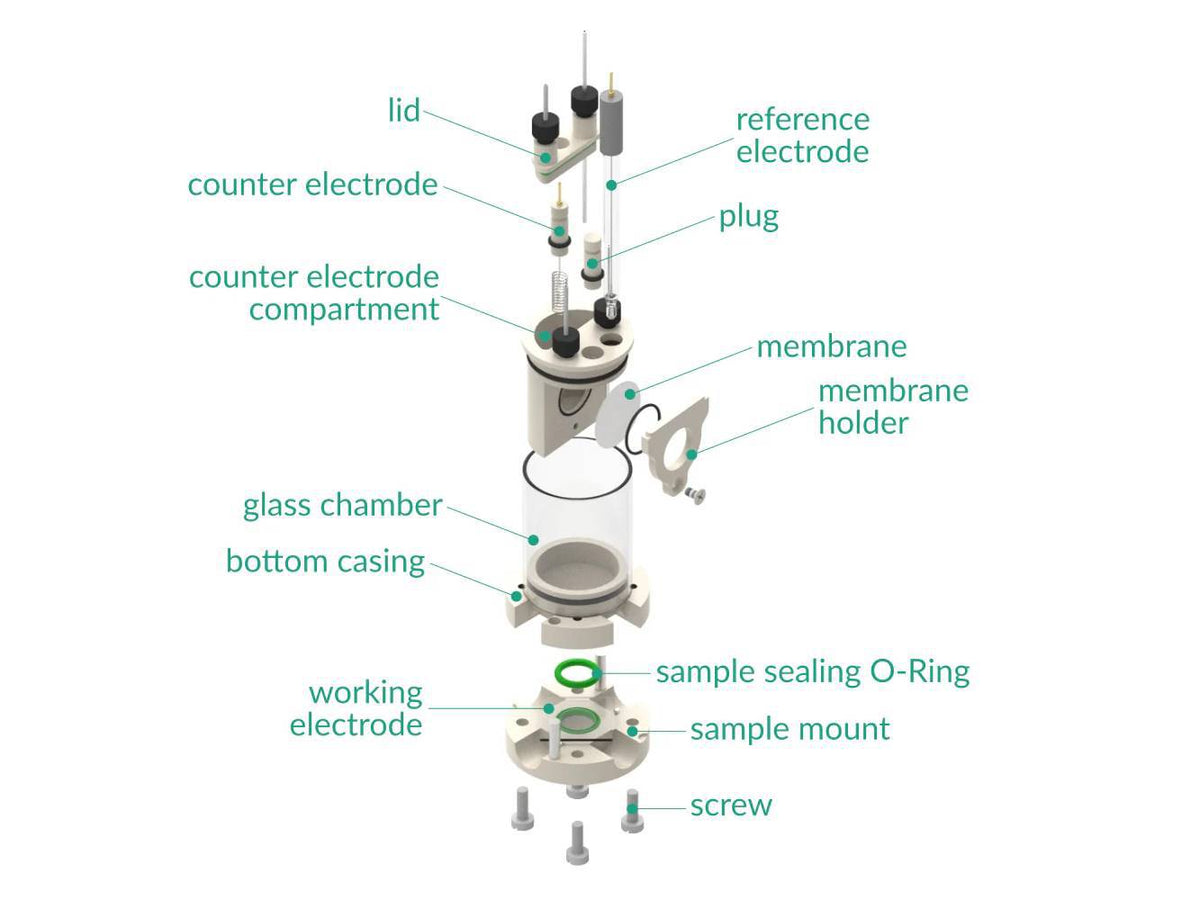 lid

reference electrode

counter electrode

plug

counter electrode compartment

membrane

membrane holder

glass chamber

bottom casing

sample sealing O-Ring

working electrode

sample mount

screw