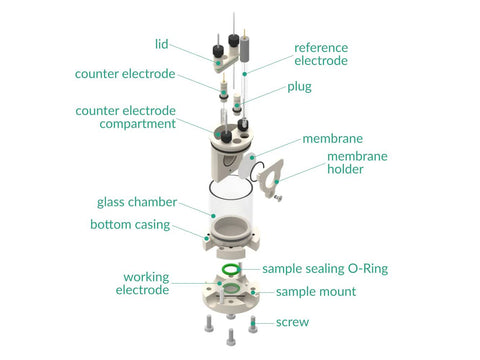 lid

reference electrode

counter electrode

plug

counter electrode compartment

membrane

membrane holder

glass chamber

bottom casing

sample sealing O-Ring

working electrode

sample mount

screw