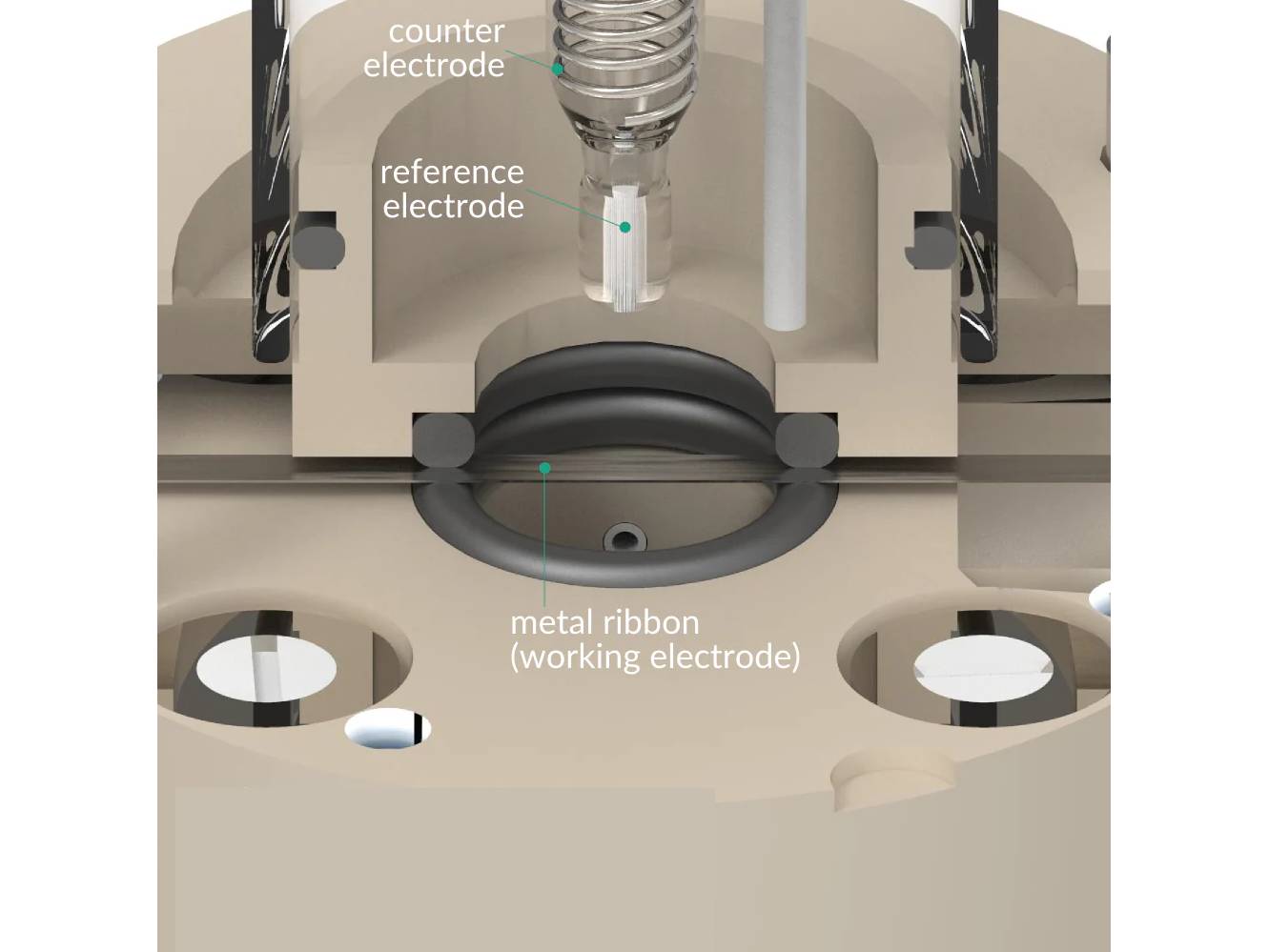 counter electrode

reference electrode

metal ribbon (working electrode)