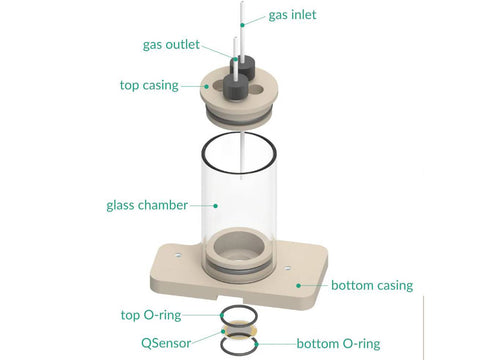 gas inlet
gas outlet
top casing
glass chamber
bottom casing
top O-ring
QSensor
bottom O-ring