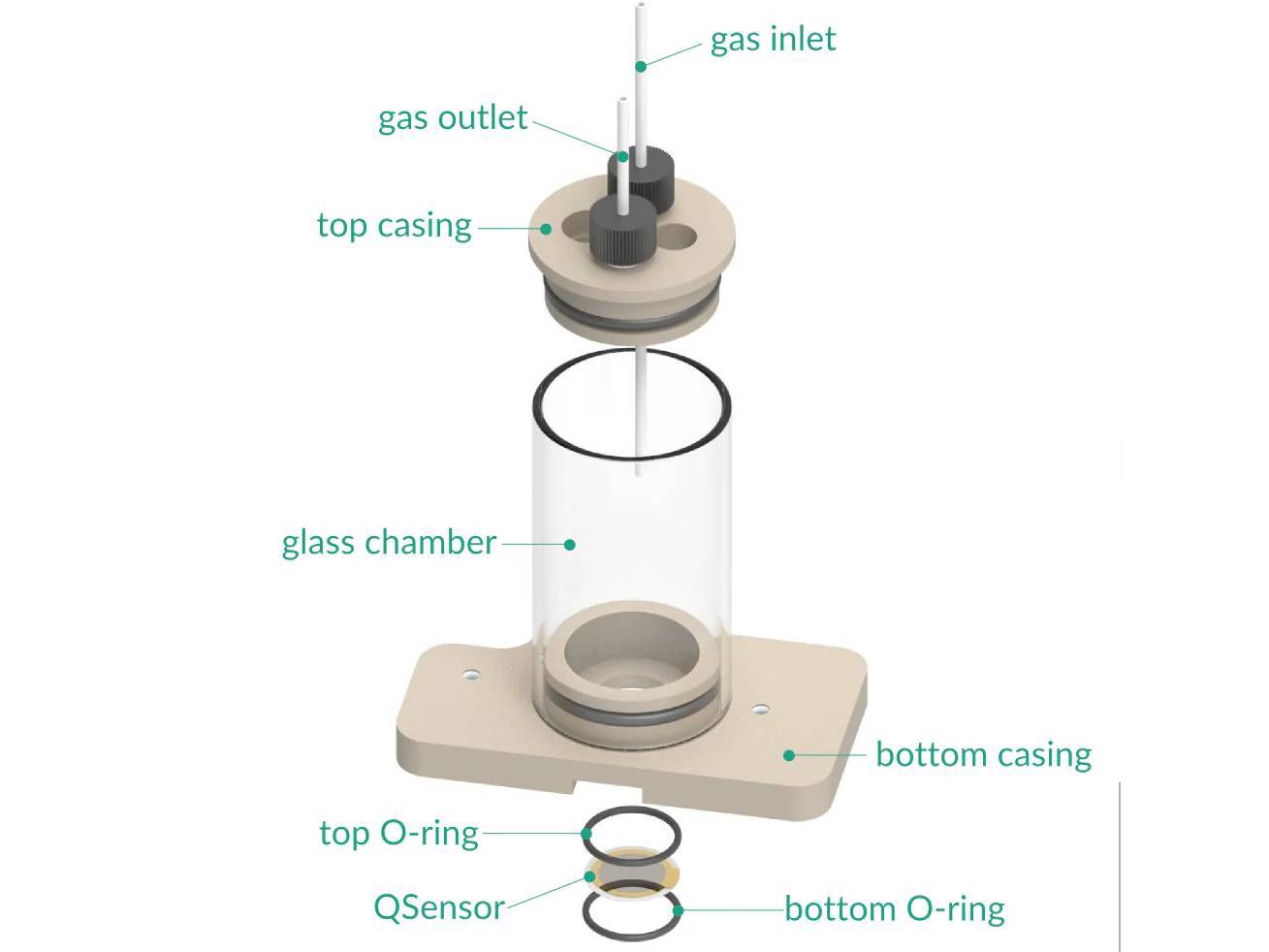 gas inlet
gas outlet
top casing
glass chamber
bottom casing
top O-ring
QSensor
bottom O-ring