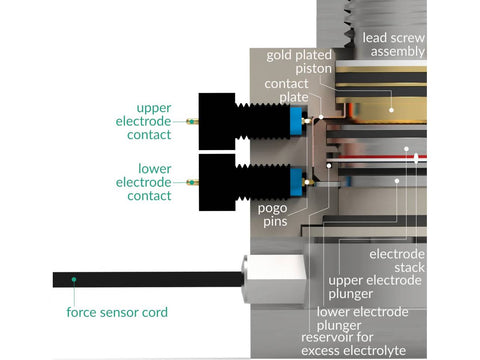 lead screw assembly

gold plated piston

contact plate

upper electrode contact

lower electrode contact

pogo pins

electrode stack

upper electrode plunger

lower electrode plunger

reservoir for excess electrolyte

force sensor cord