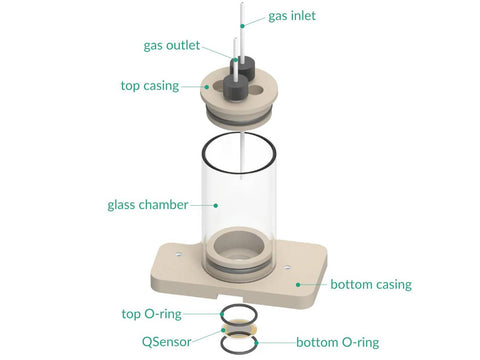 gas inlet
gas outlet
top casing
glass chamber
bottom casing
top O-ring
QSensor
bottom O-ring