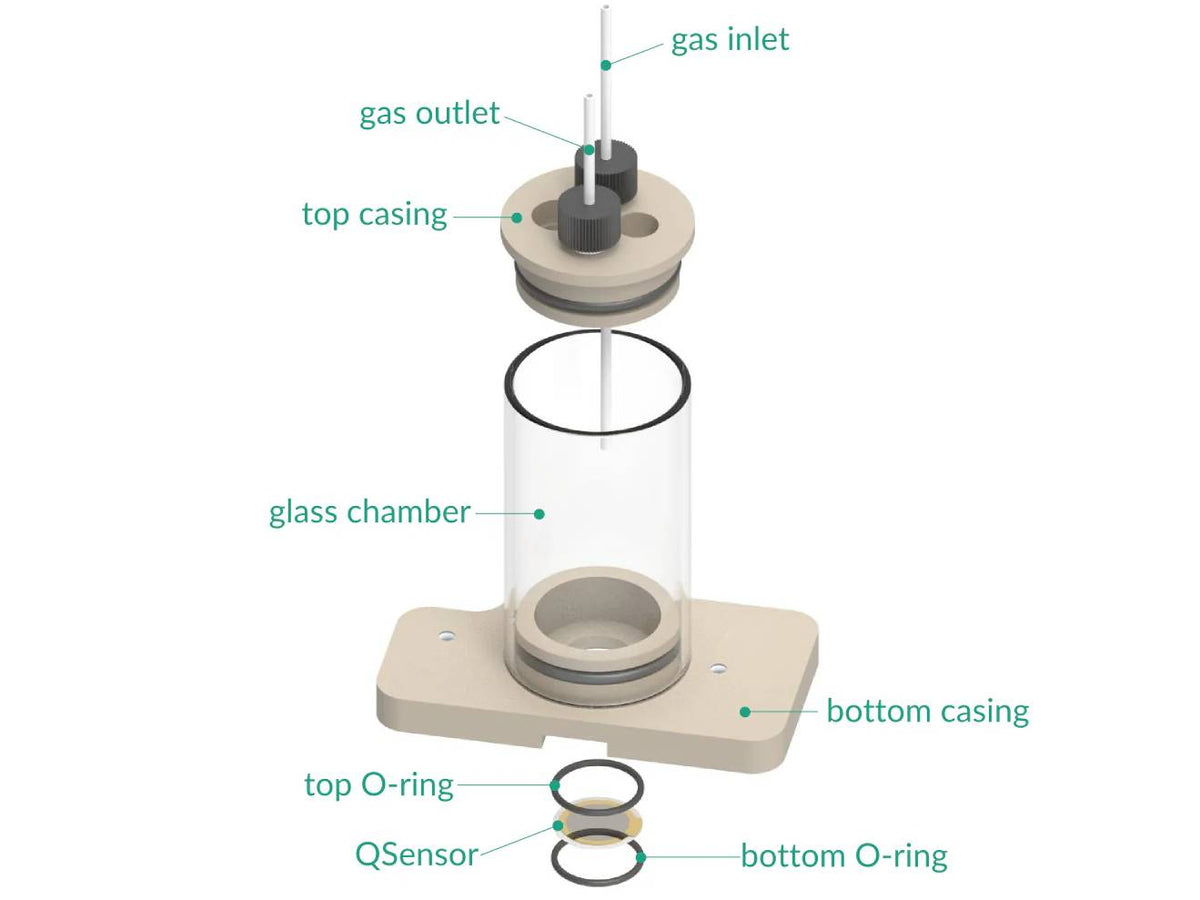 gas inlet

gas outlet

top casing

glass chamber

bottom casing

top O-ring

QSensor

bottom O-ring