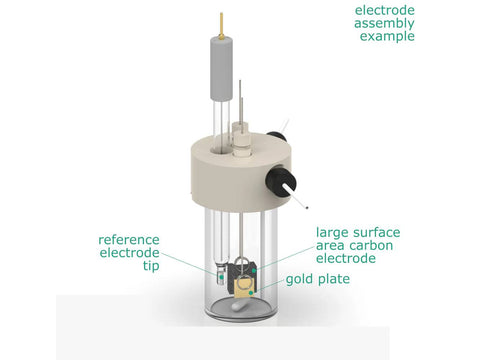 electrode assembly example

reference electrode tip

large surface area carbon electrode

gold plate