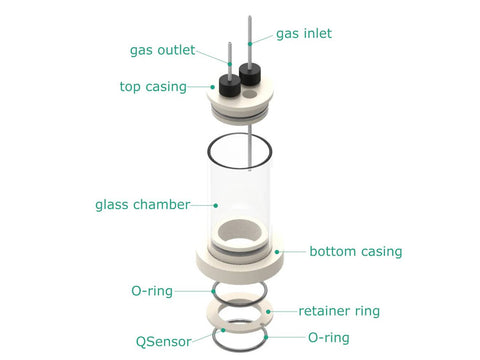 gas inlet
gas outlet
top casing
glass chamber
bottom casing
O-ring
retainer ring
QSensor
O-ring