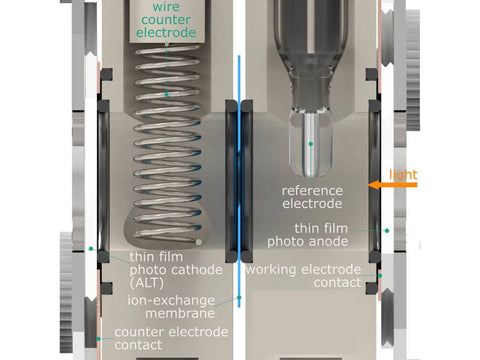 wire counter electrode

light

reference electrode

thin film photo anode

thin film photo cathode (ALT)

working electrode contact

ion-exchange membrane

counter electrode contact