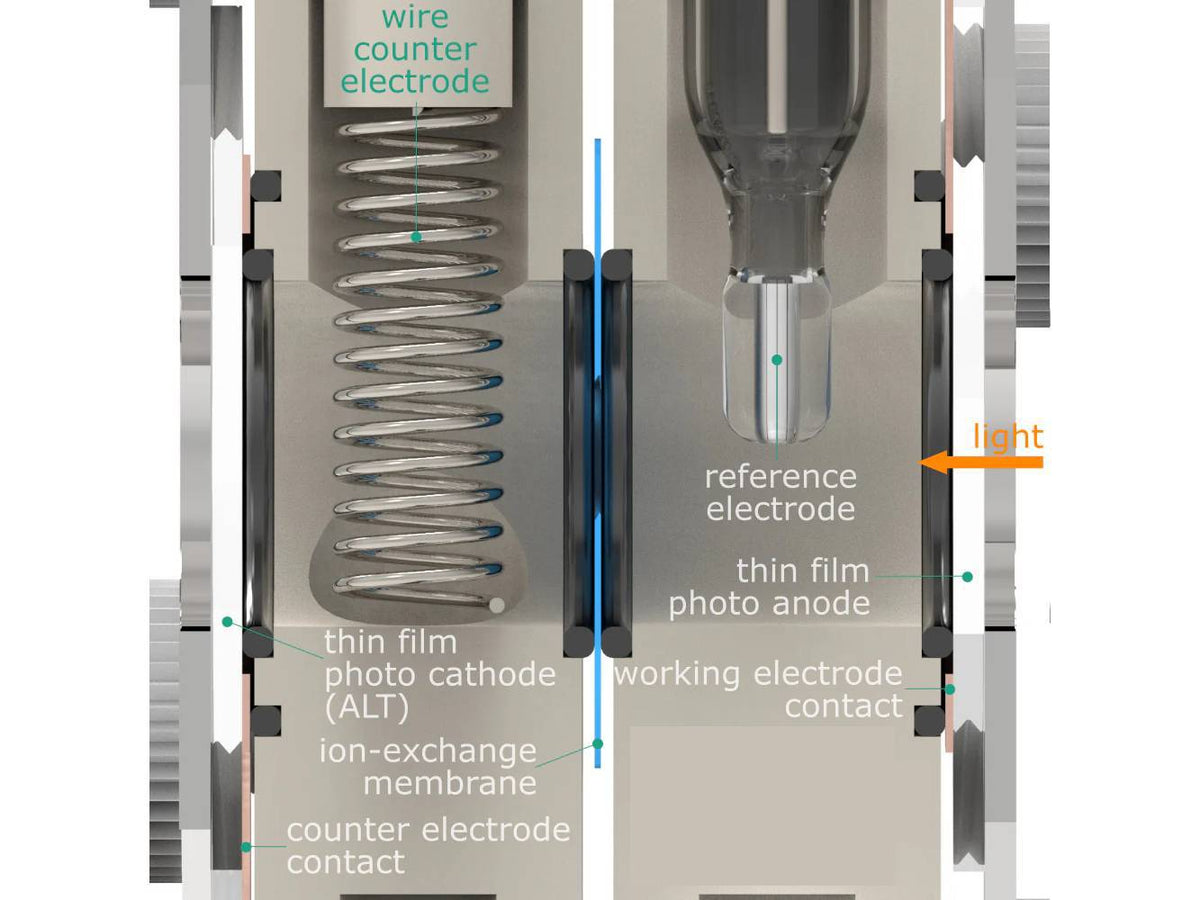 wire counter electrode

reference electrode

light

thin film photo anode

thin film photo cathode (ALT)

working electrode contact

ion-exchange membrane

counter electrode contact