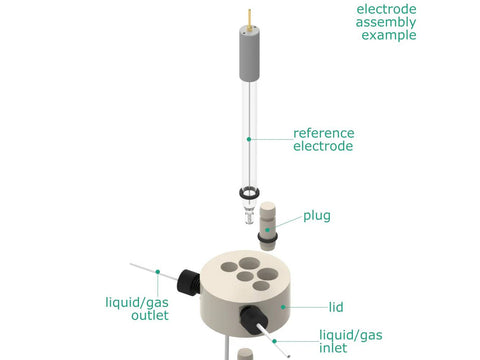 electrode assembly example

reference electrode

plug

liquid/gas outlet

lid

liquid/gas inlet