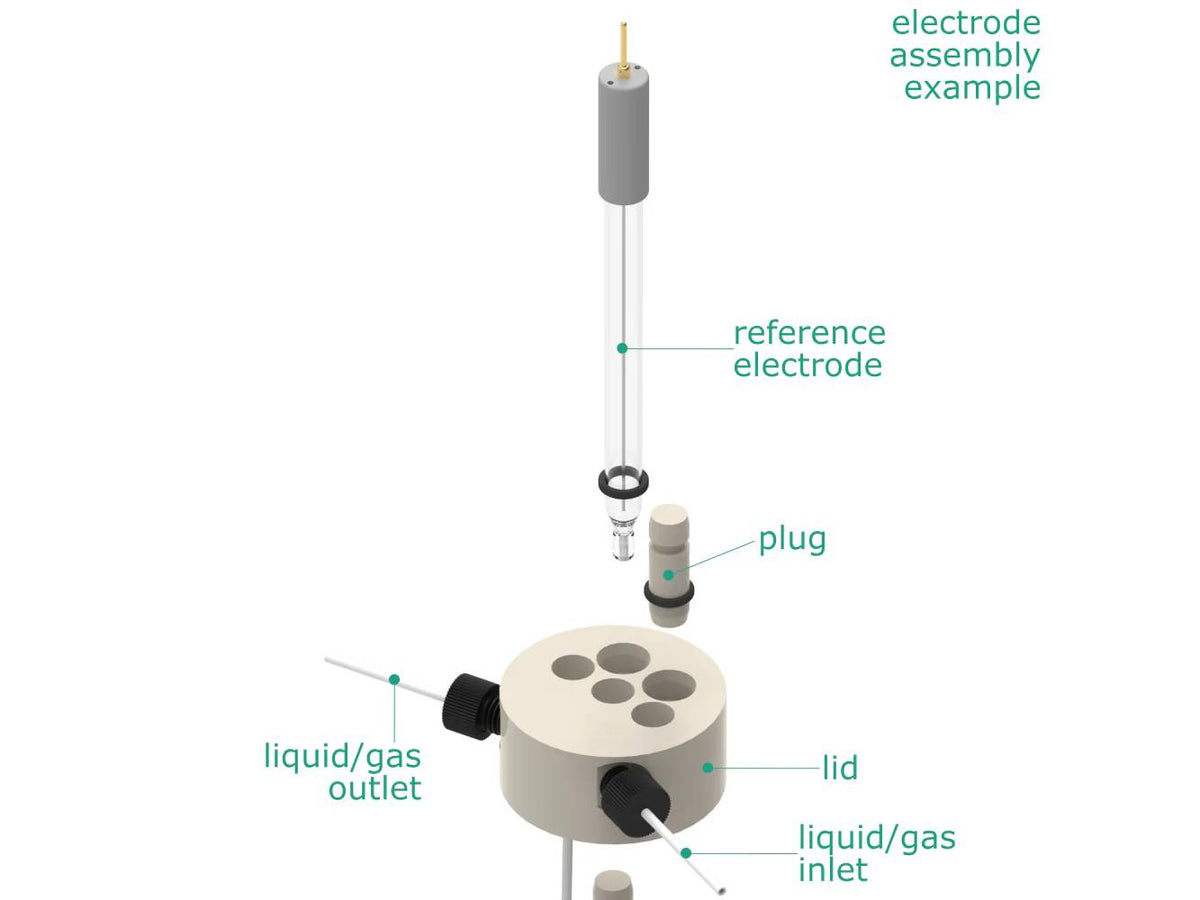 electrode
assembly
example

reference
electrode

plug

liquid/gas
outlet

lid

liquid/gas
inlet