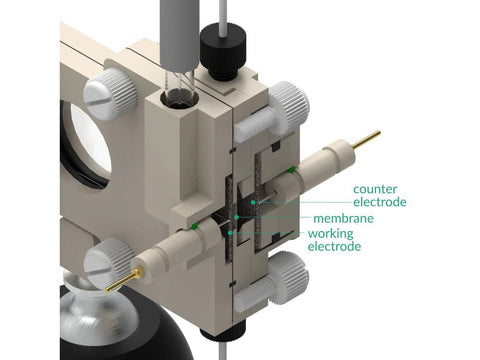 counter electrode
membrane
working electrode