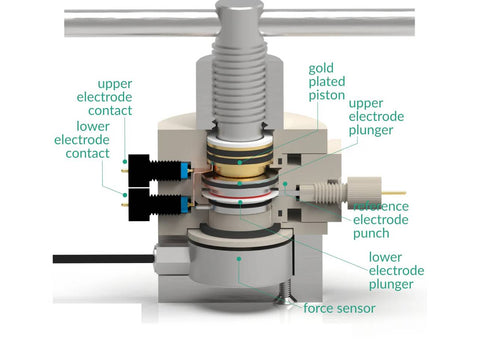 upper electrode contact

lower electrode contact

gold plated piston

upper electrode plunger

reference electrode punch

lower electrode plunger

force sensor