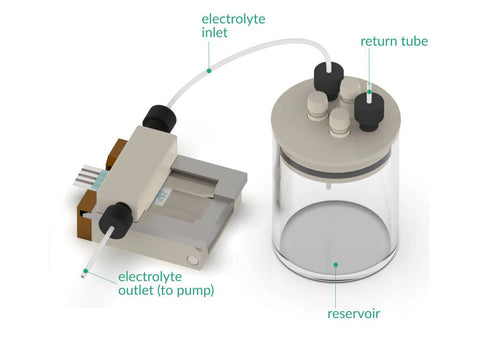 electrolyte inlet

return tube

electrolyte outlet (to pump)

reservoir