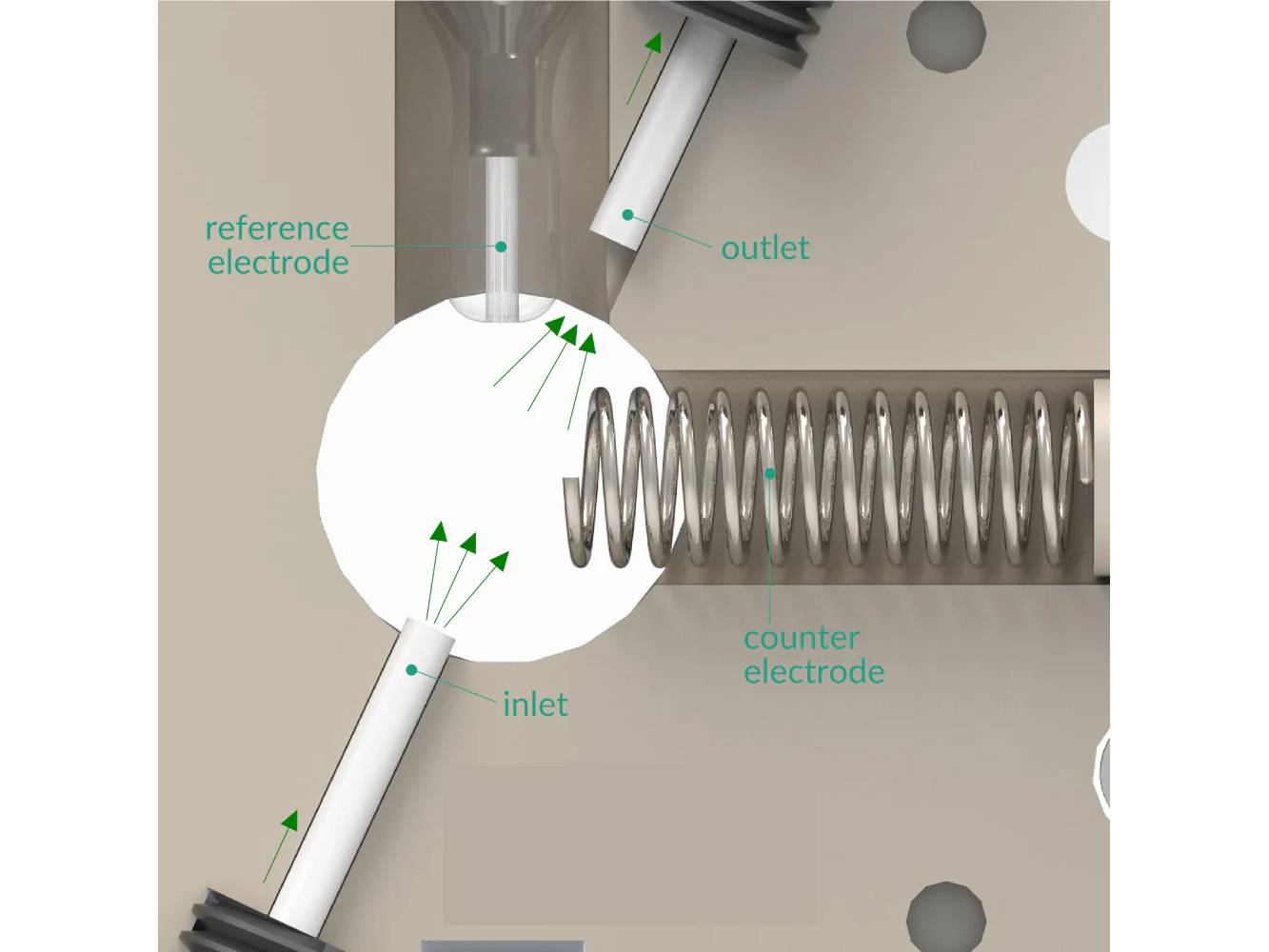 reference electrode

outlet

counter electrode

inlet