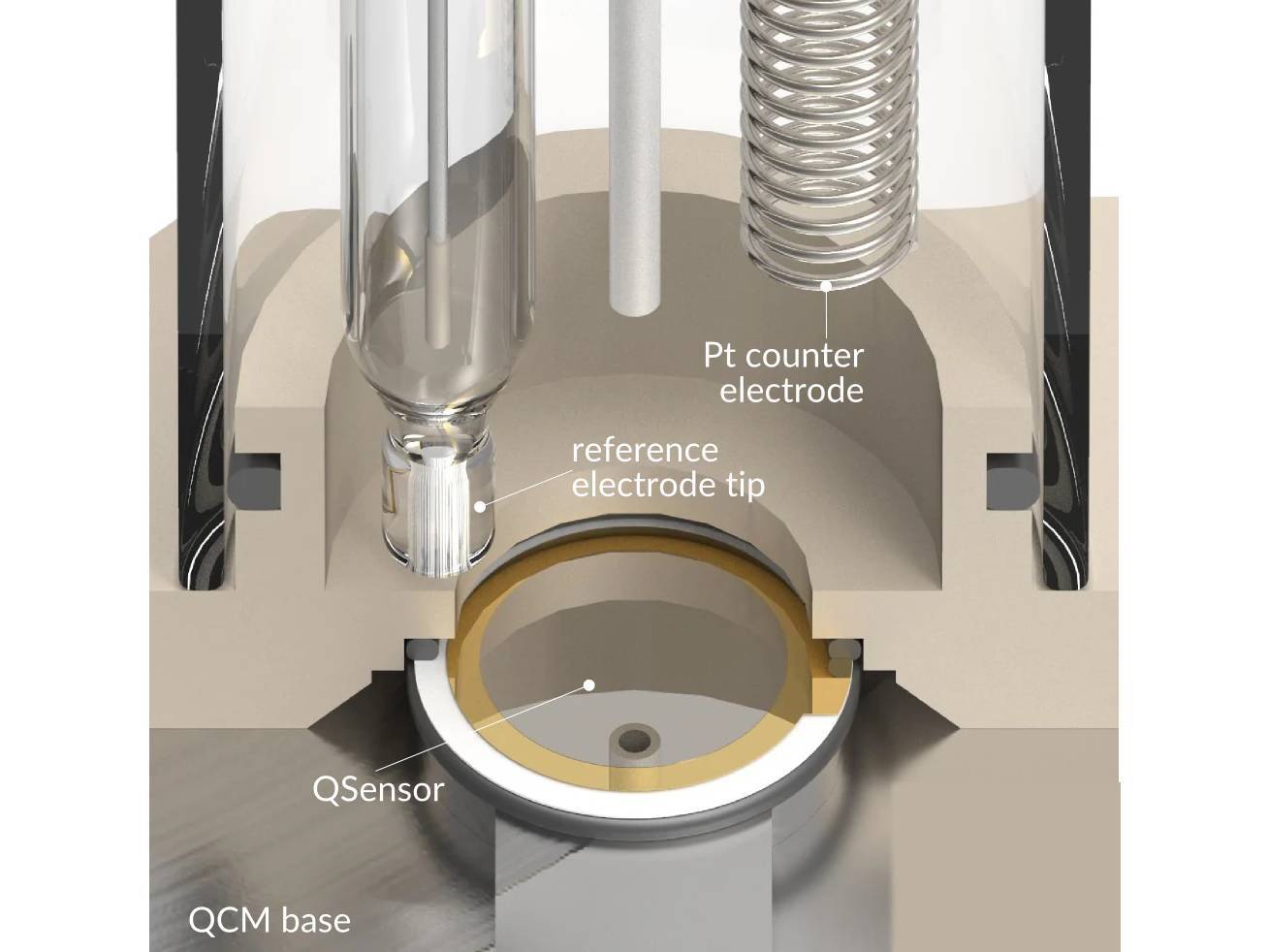 Pt counter electrode

reference electrode tip

QSensor

QCM base