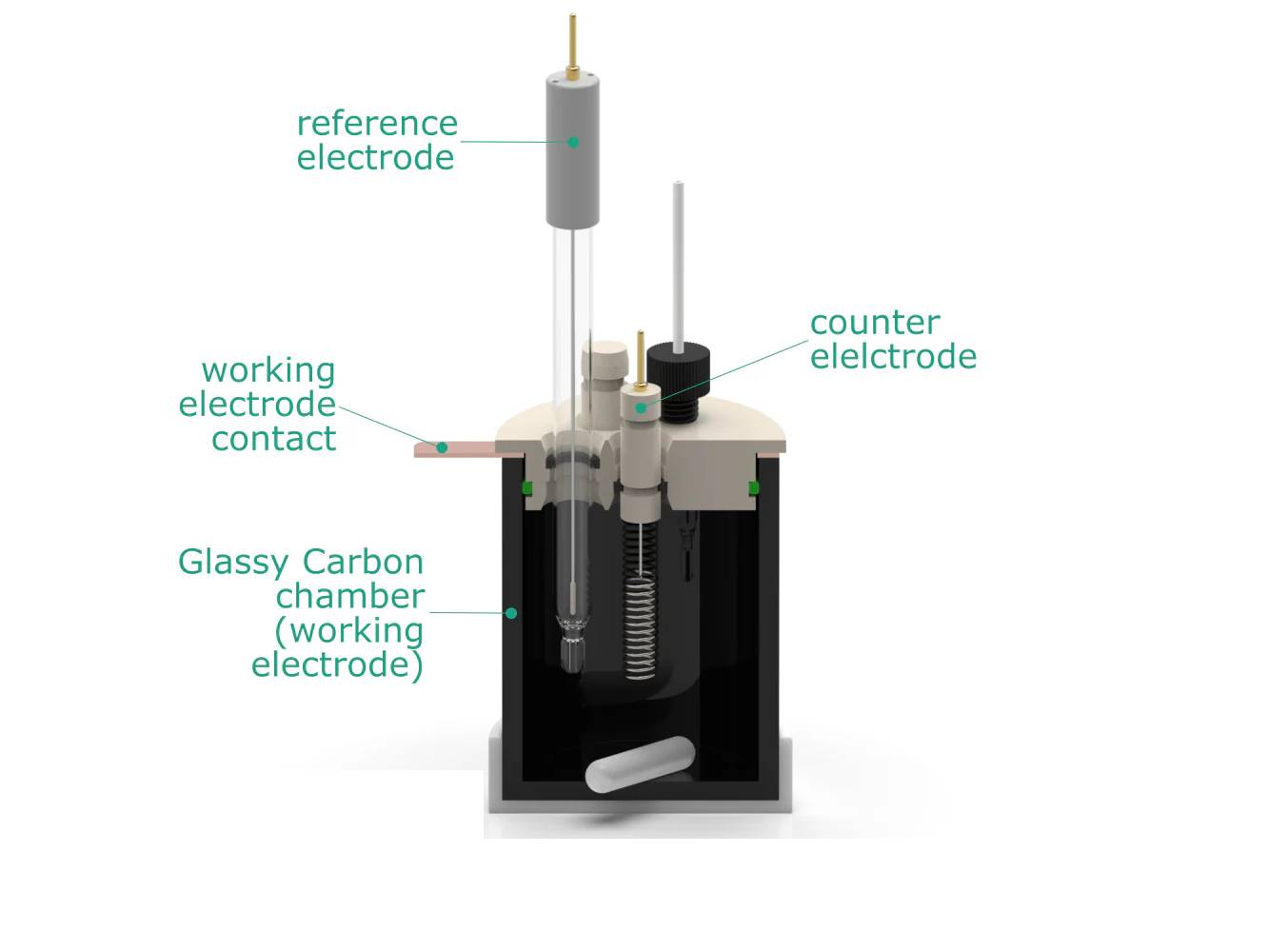 reference
electrode

counter
elelctrode

working
electrode
contact

Glassy Carbon
chamber
(working
electrode)