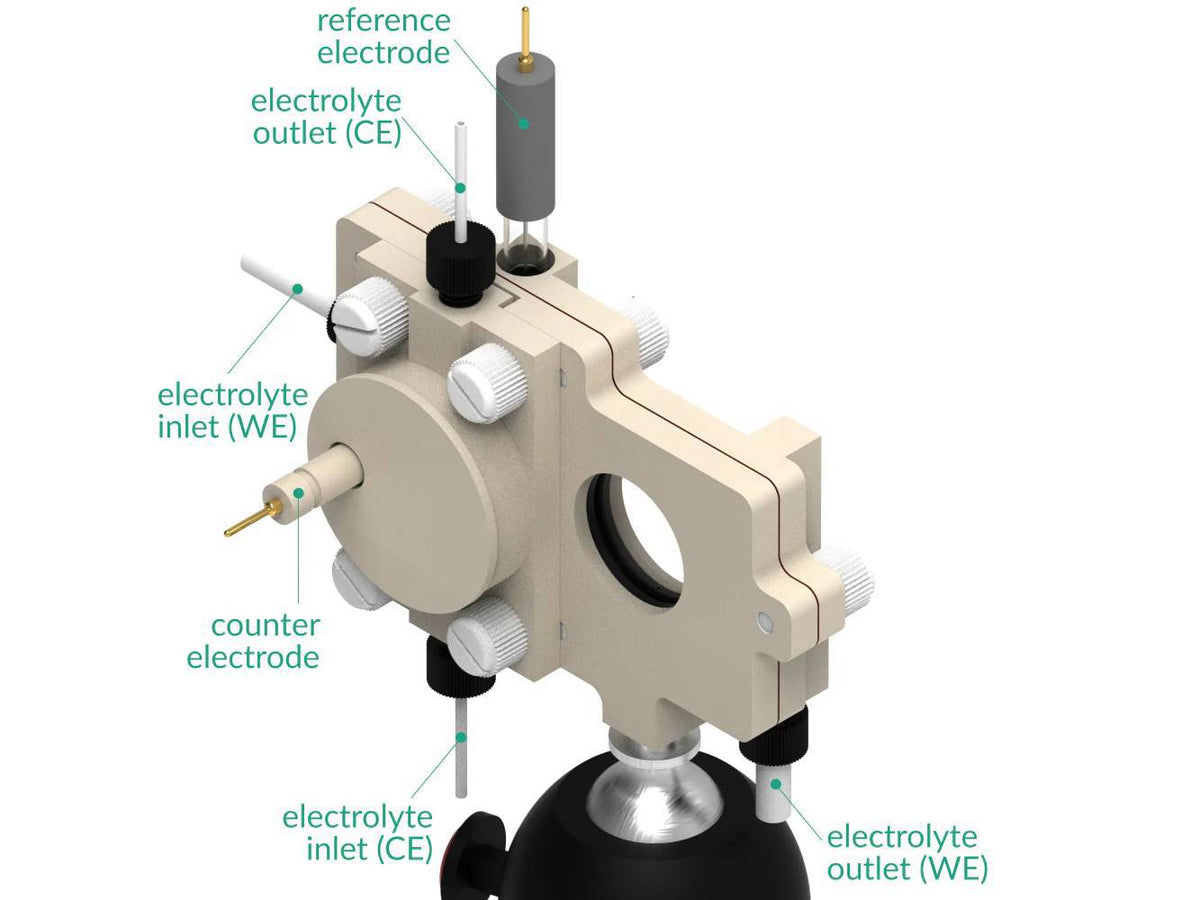 reference electrode

electrolyte outlet (CE)

electrolyte inlet (WE)

counter electrode

electrolyte inlet (CE)

electrolyte outlet (WE)