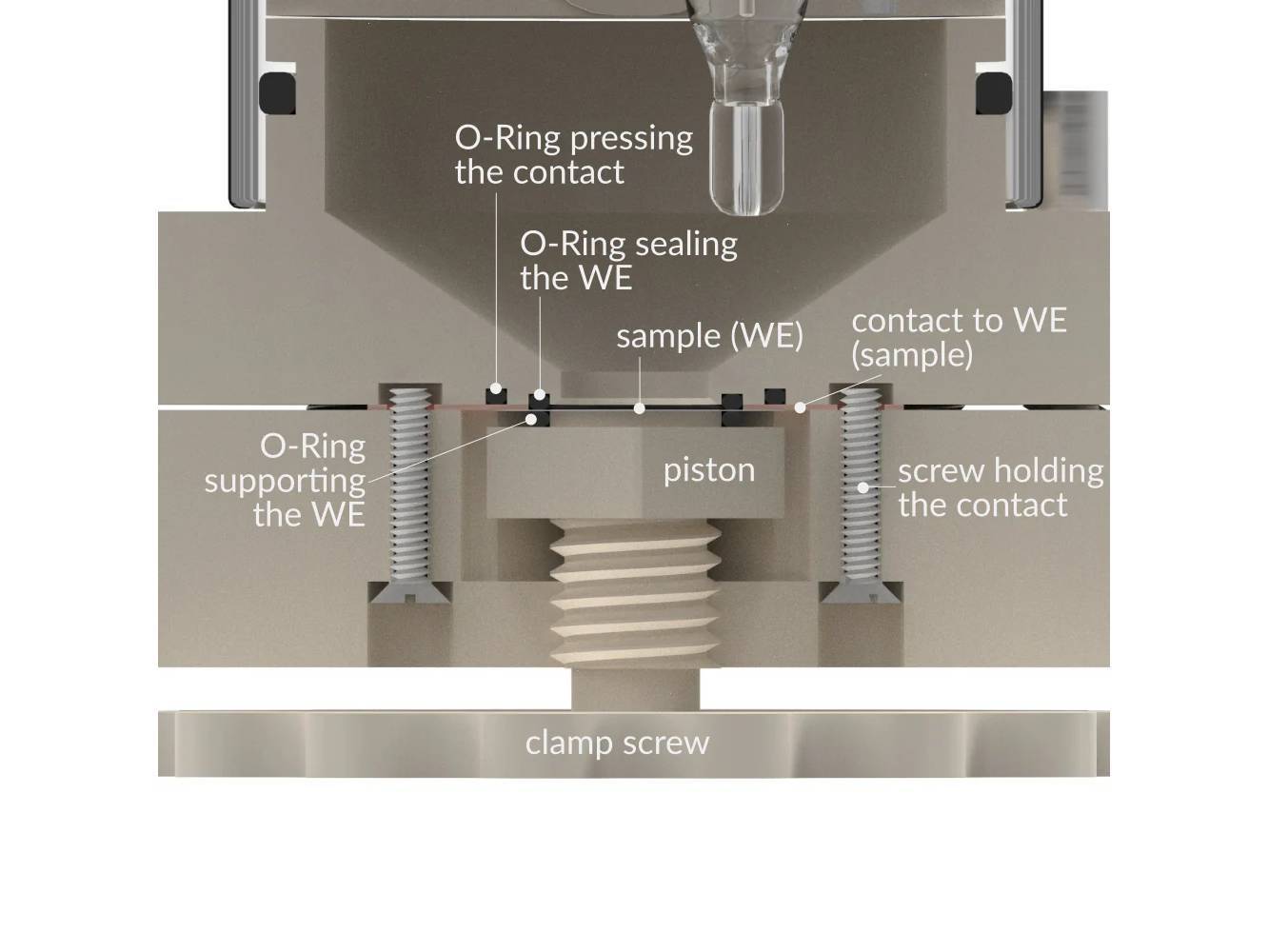 O-Ring pressing the contact

O-Ring sealing the WE

sample (WE)

contact to WE (sample)

O-Ring supporting the WE

piston

screw holding the contact

clamp screw