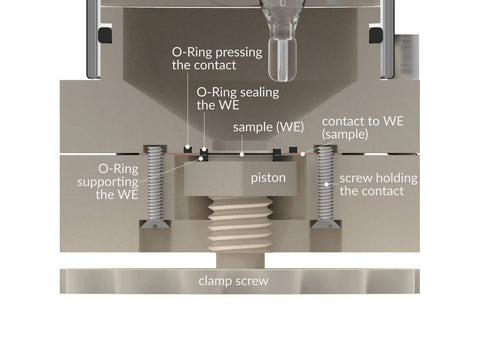 O-Ring pressing the contact

O-Ring sealing the WE

sample (WE)

contact to WE (sample)

O-Ring supporting the WE

piston

screw holding the contact

clamp screw