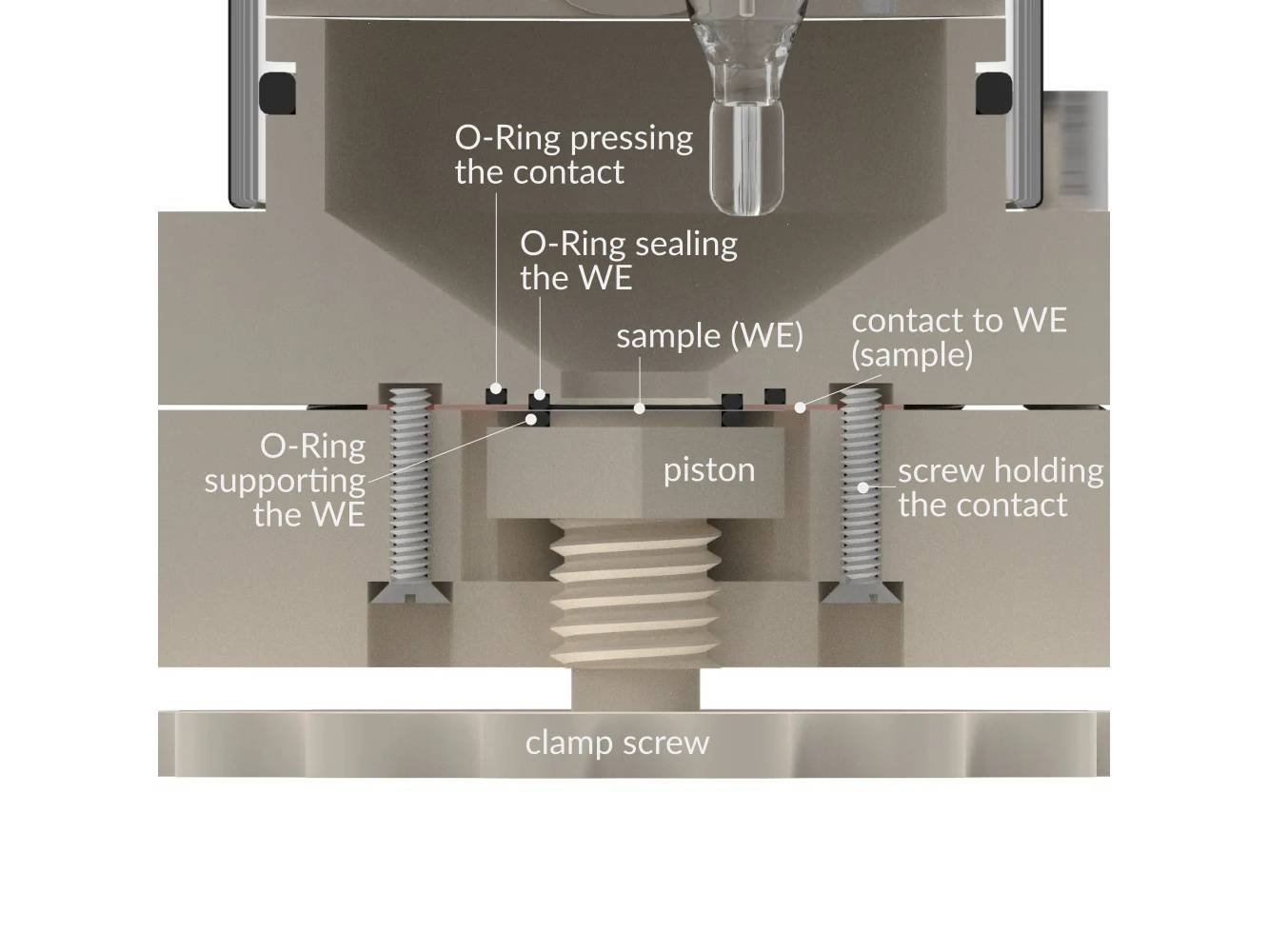 O-Ring pressing the contact

O-Ring sealing the WE

sample (WE)

contact to WE (sample)

O-Ring supporting the WE

piston

screw holding the contact

clamp screw