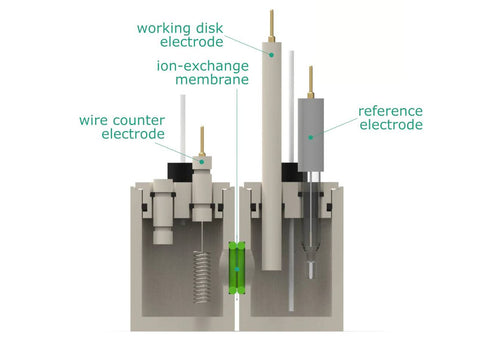 working disk electrode

ion-exchange membrane

wire counter electrode

reference electrode