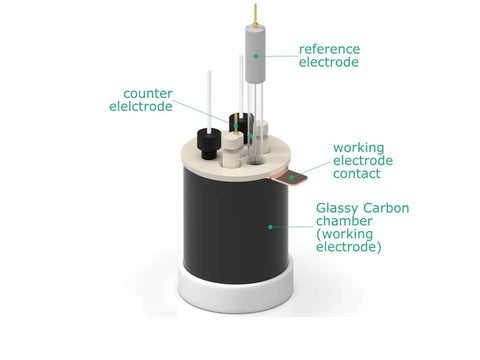 reference electrode

counter elelctrode

working electrode contact

Glassy Carbon chamber (working electrode)