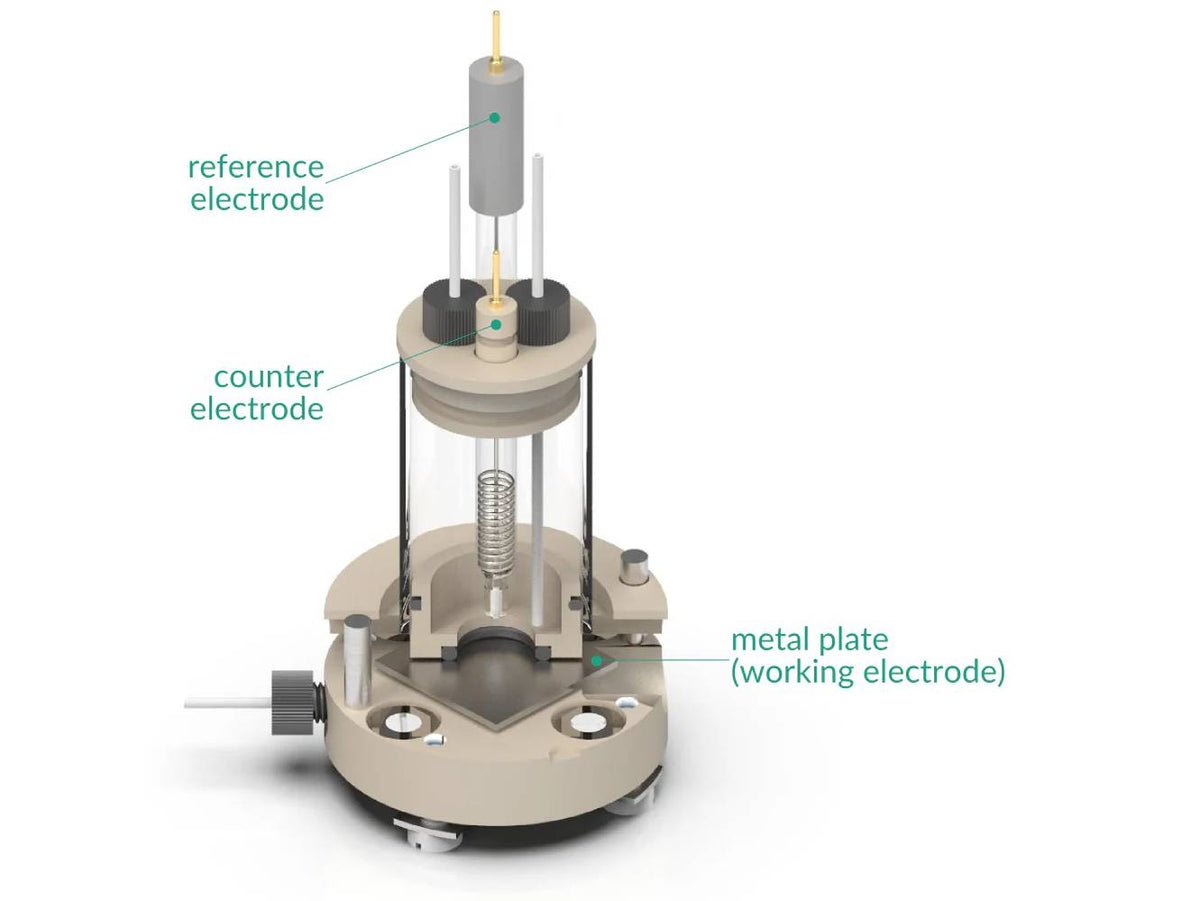 reference electrode

counter electrode

metal plate (working electrode)