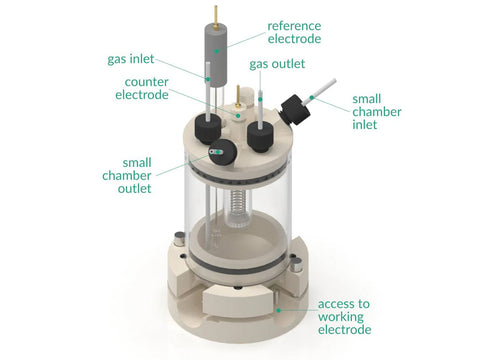 reference electrode

gas inlet

gas outlet

counter electrode

small chamber inlet

small chamber outlet

access to working electrode