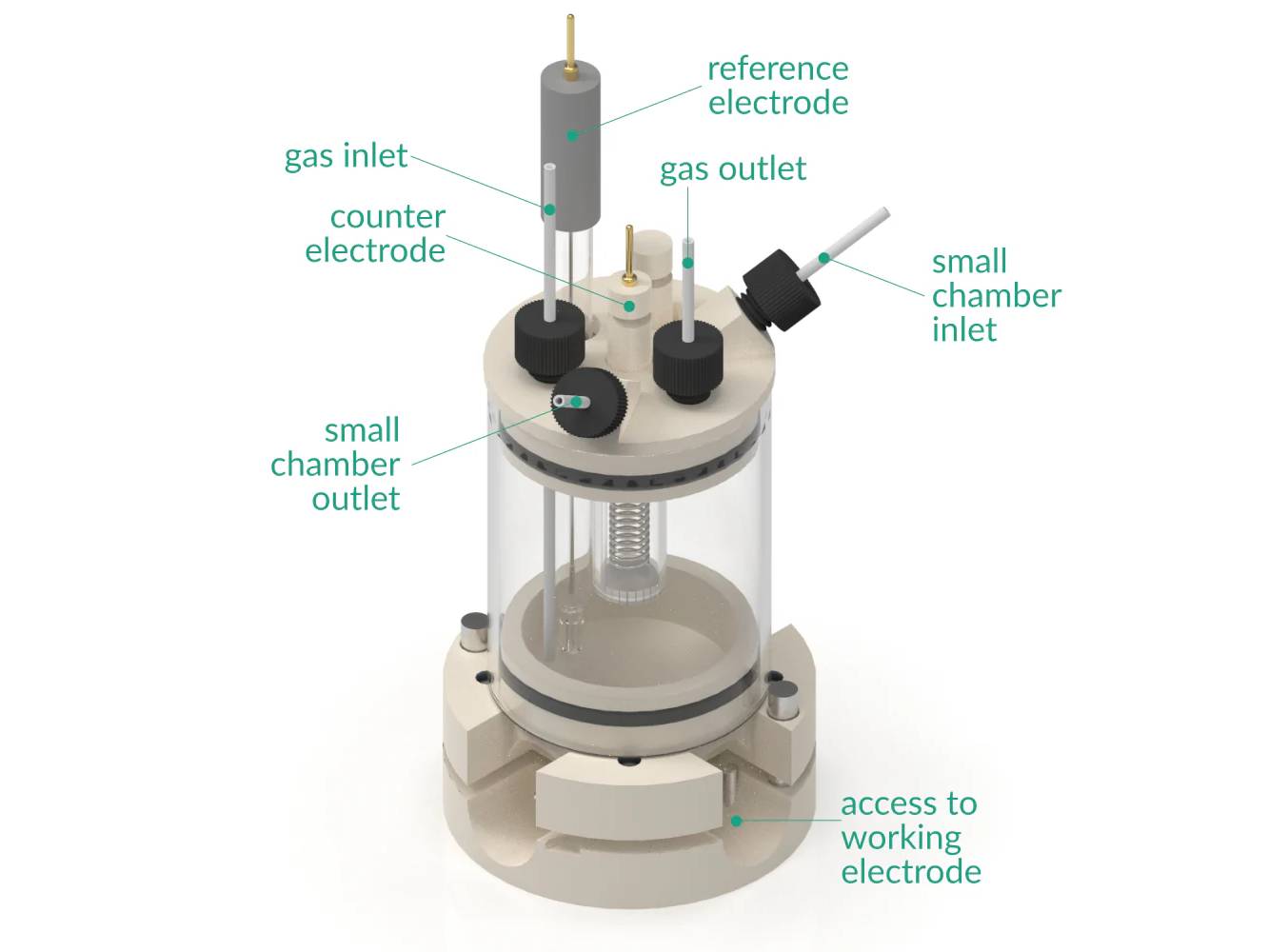 reference electrode

gas inlet

gas outlet

counter electrode

small chamber inlet

small chamber outlet

access to working electrode