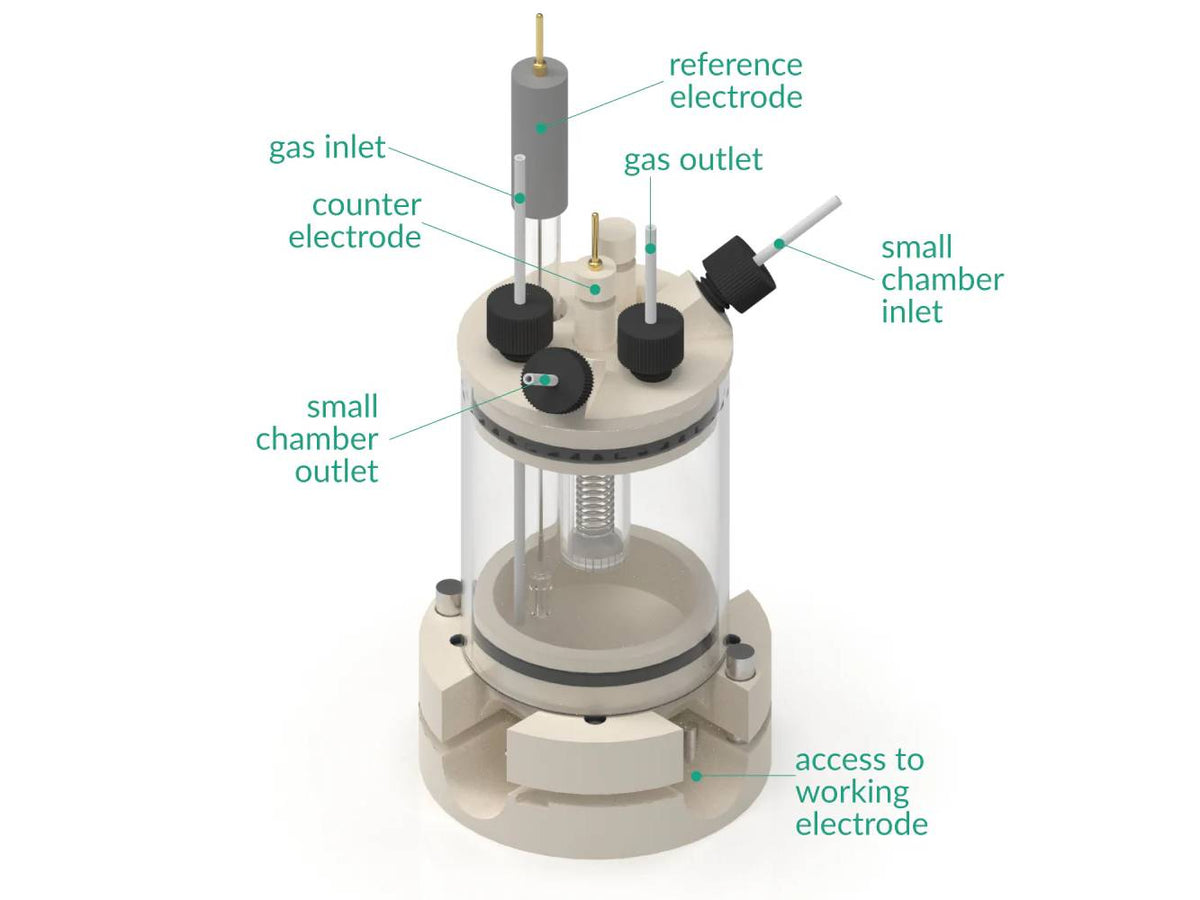 reference electrode

gas inlet

gas outlet

counter electrode

small chamber inlet

small chamber outlet

access to working electrode