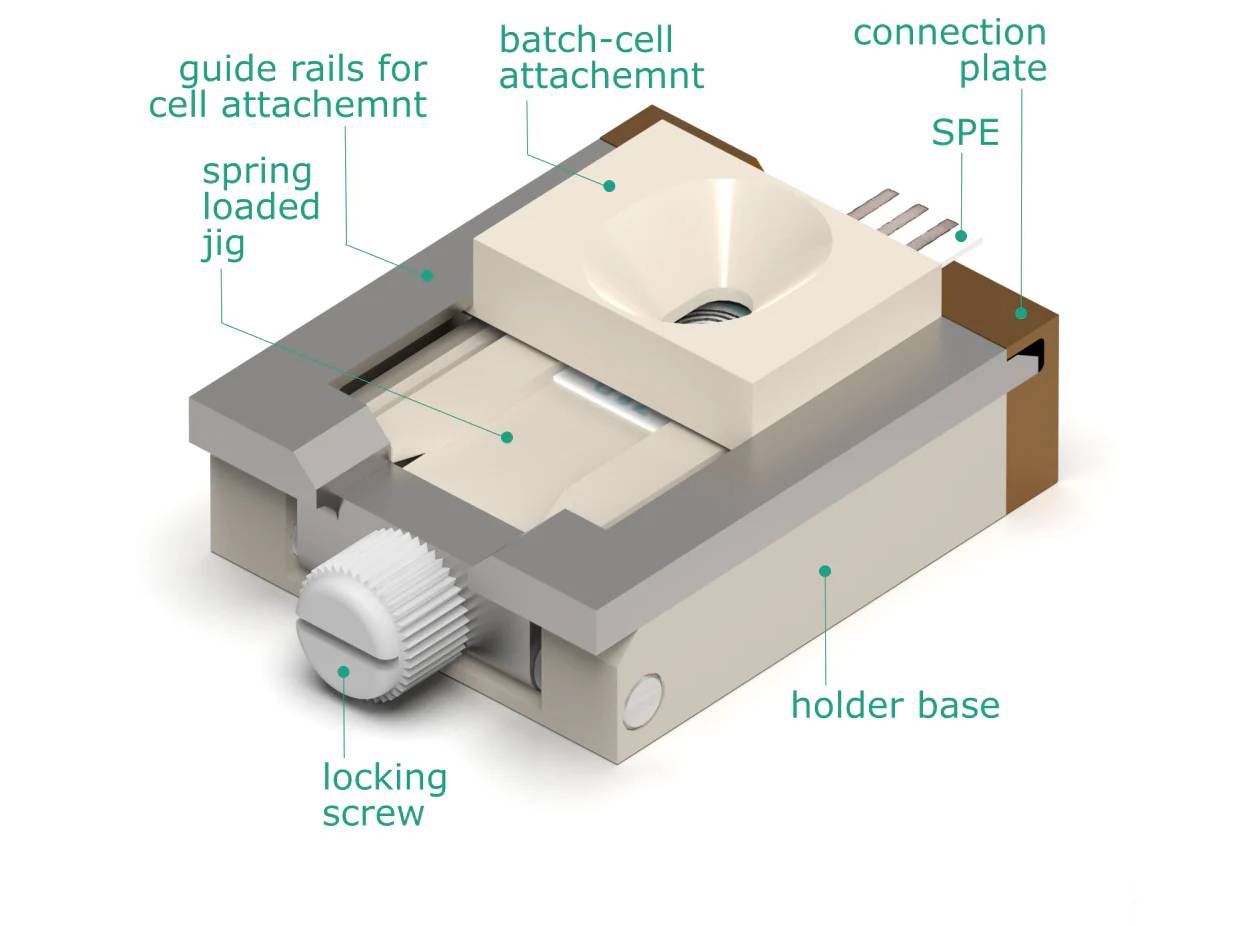 guide rails for cell attachemnt

batch-cell attachemnt

connection plate

SPE

spring loaded jig

holder base

locking screw