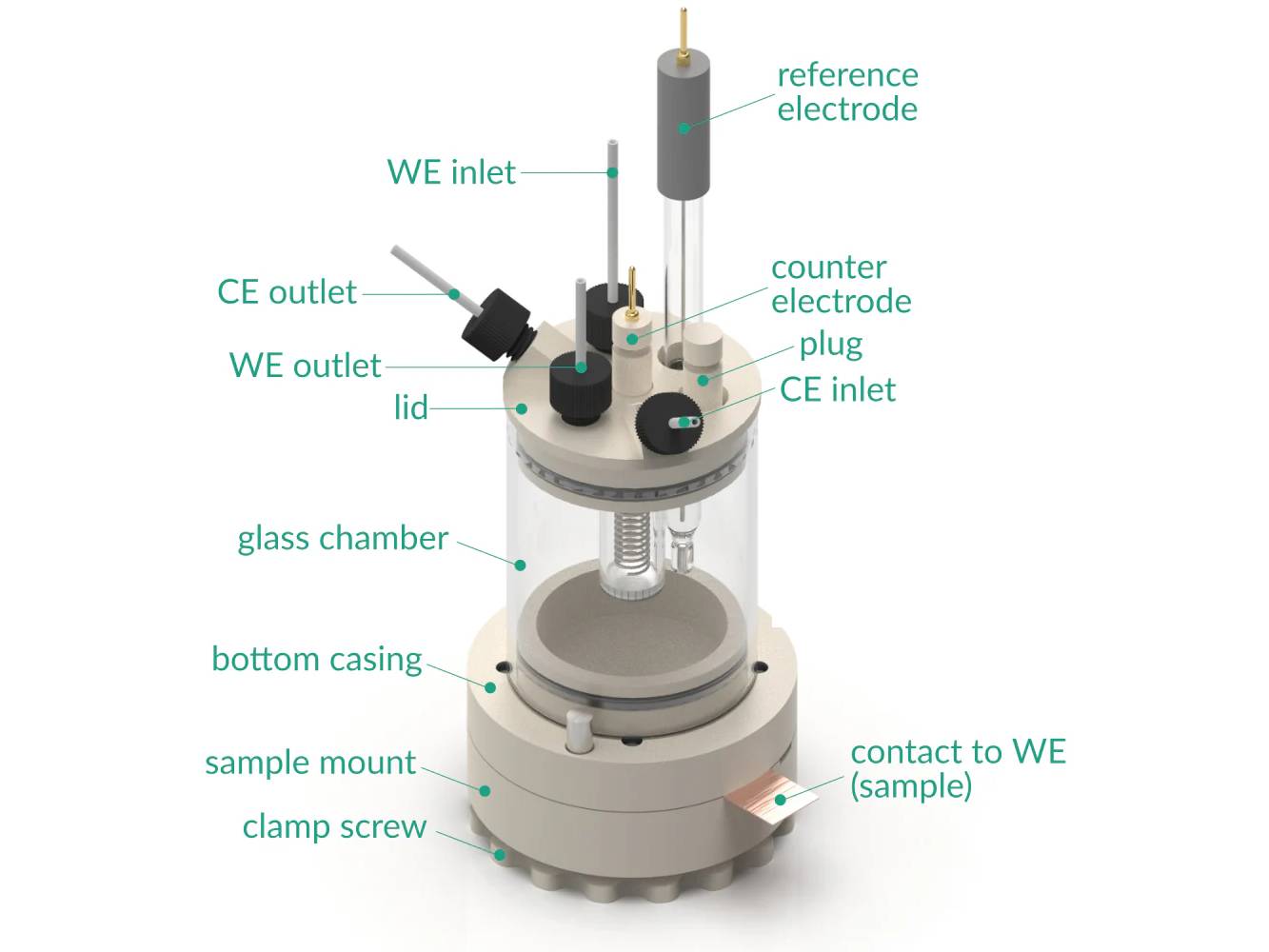 reference electrode
WE inlet
counter electrode
CE outlet
plug
WE outlet
CE inlet
lid
glass chamber
bottom casing
sample mount
contact to WE (sample)
clamp screw