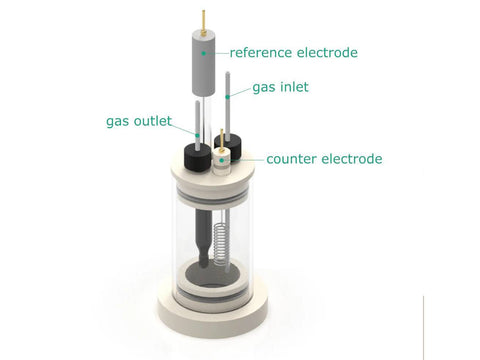 reference electrode
gas inlet
gas outlet
counter electrode