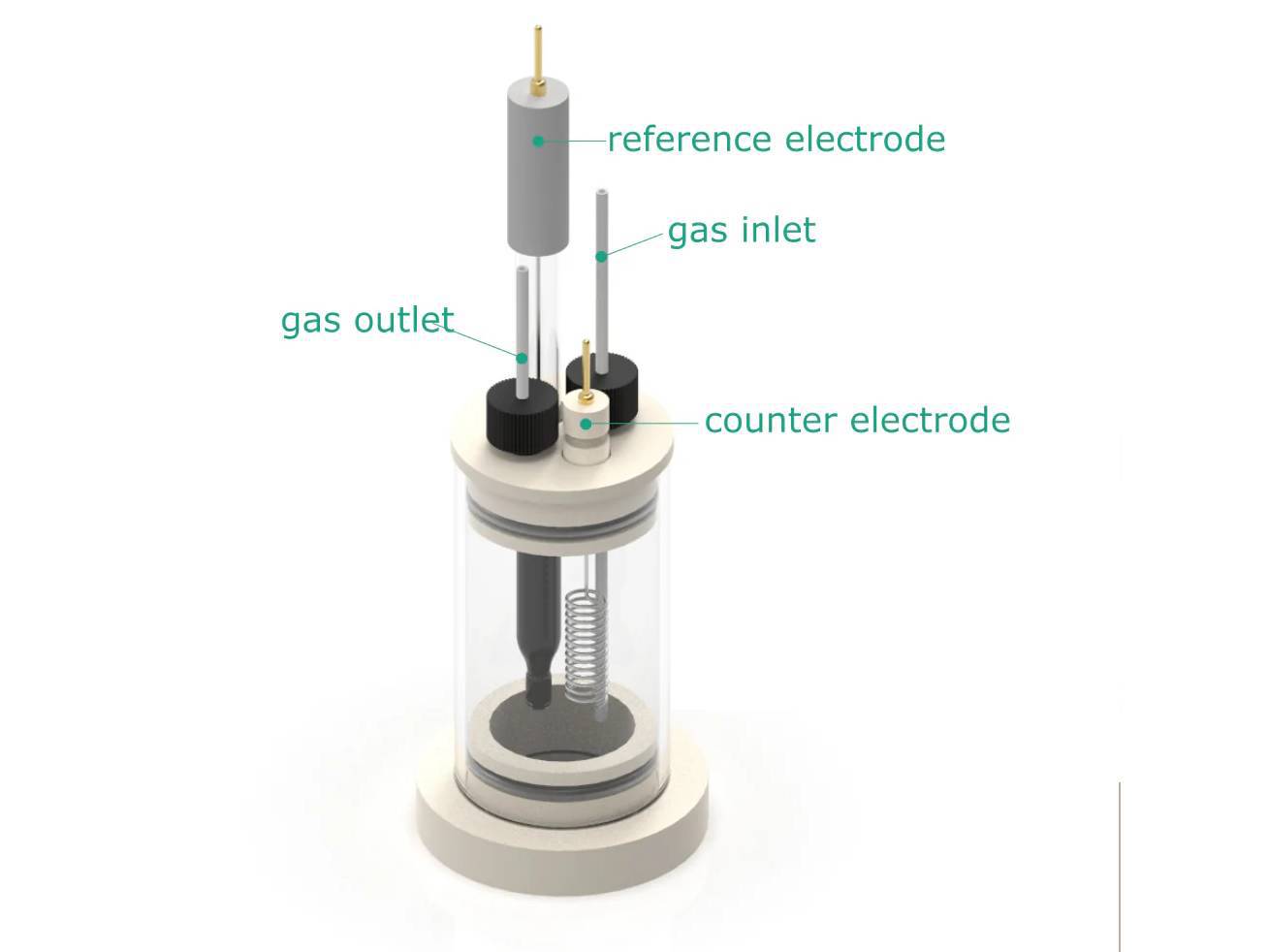 reference electrode
gas inlet
gas outlet
counter electrode