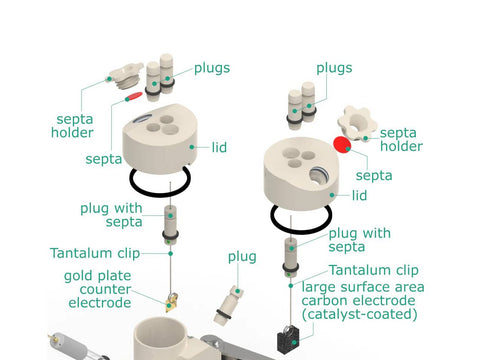 plugs

septa
holder

septa

lid

plug with
septa

Tantalum clip

gold plate
counter
electrode

plug

plugs

septa
holder

septa

lid

plug with
septa

Tantalum clip
large surface area
carbon electrode
(catalyst-coated)