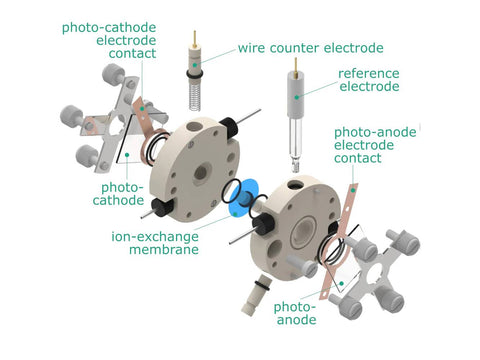 photo-cathode electrode contact

wire counter electrode

reference electrode

photo-anode electrode contact

photo-cathode

ion-exchange membrane

photo-anode