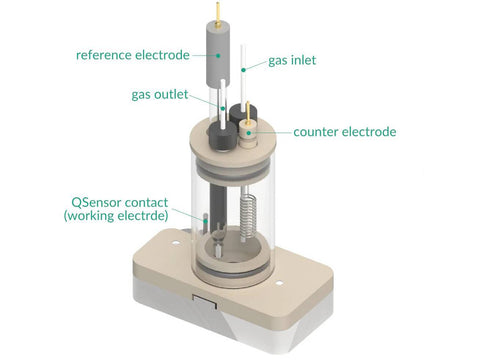 reference electrode

gas inlet

gas outlet

counter electrode

QSensor contact
(working electrde)