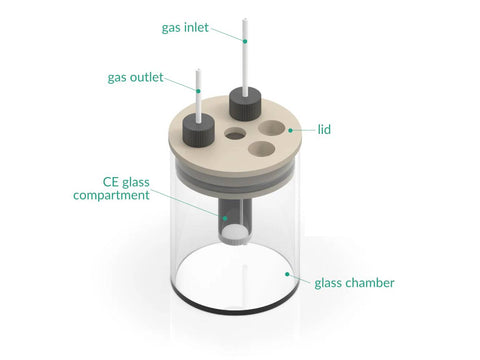 gas inlet

gas outlet

lid

CE glass compartment

glass chamber