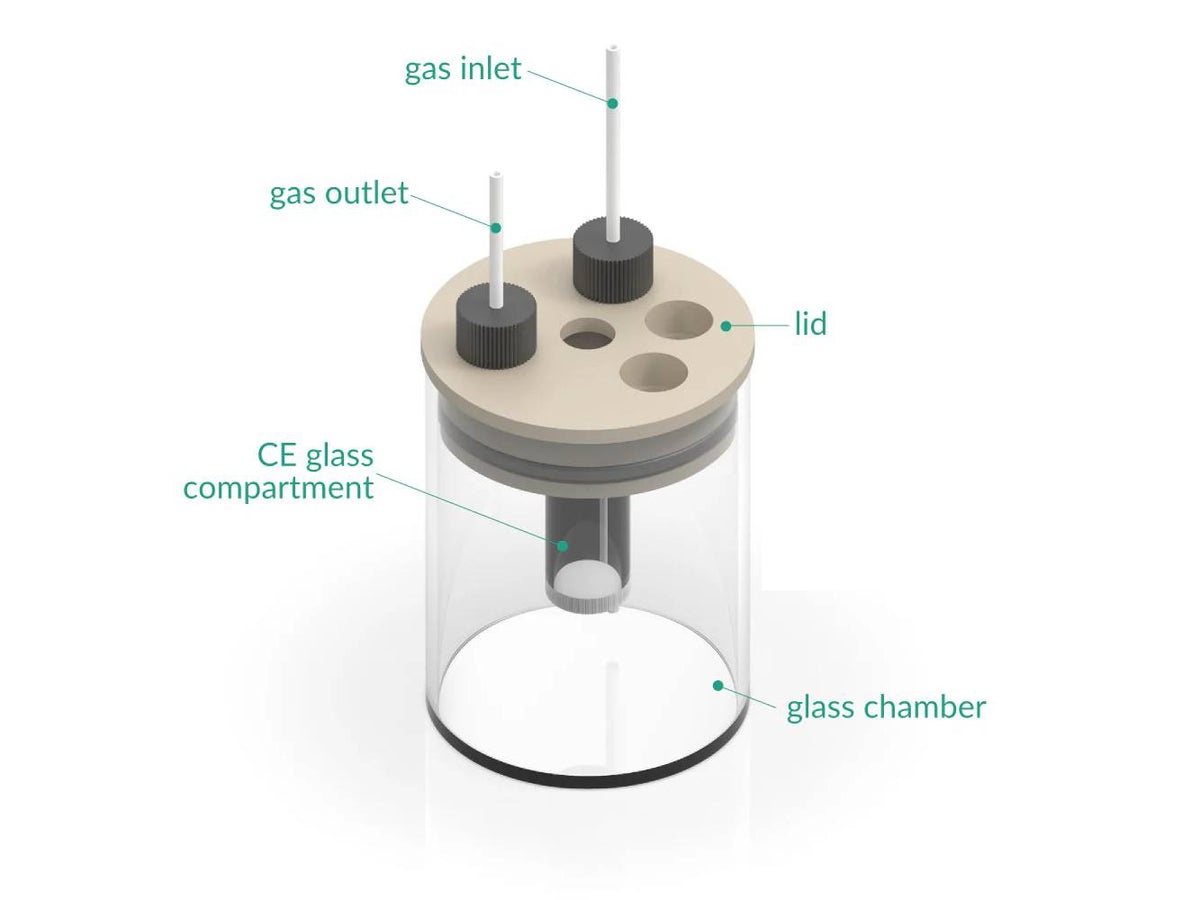 gas inlet

gas outlet

lid

CE glass compartment

glass chamber