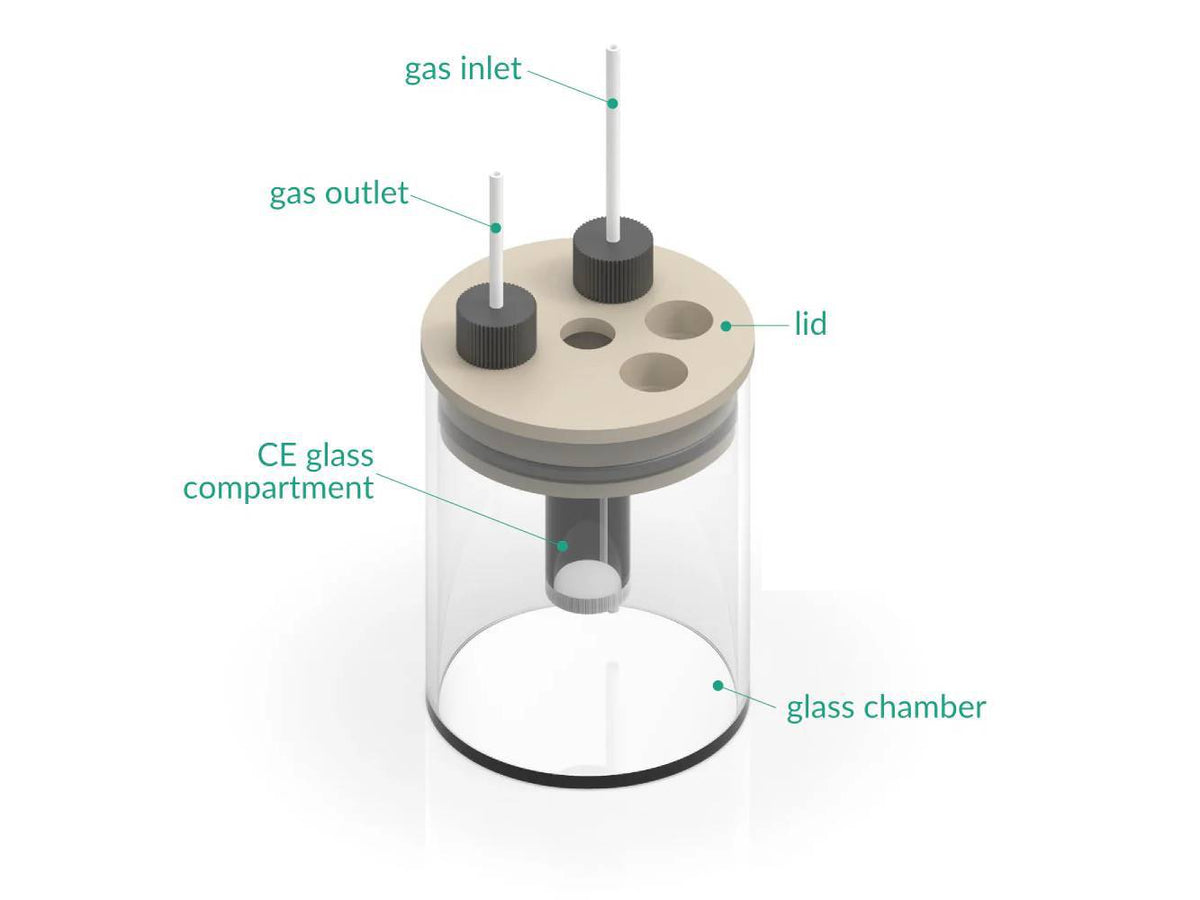 gas inlet

gas outlet

lid

CE glass compartment

glass chamber